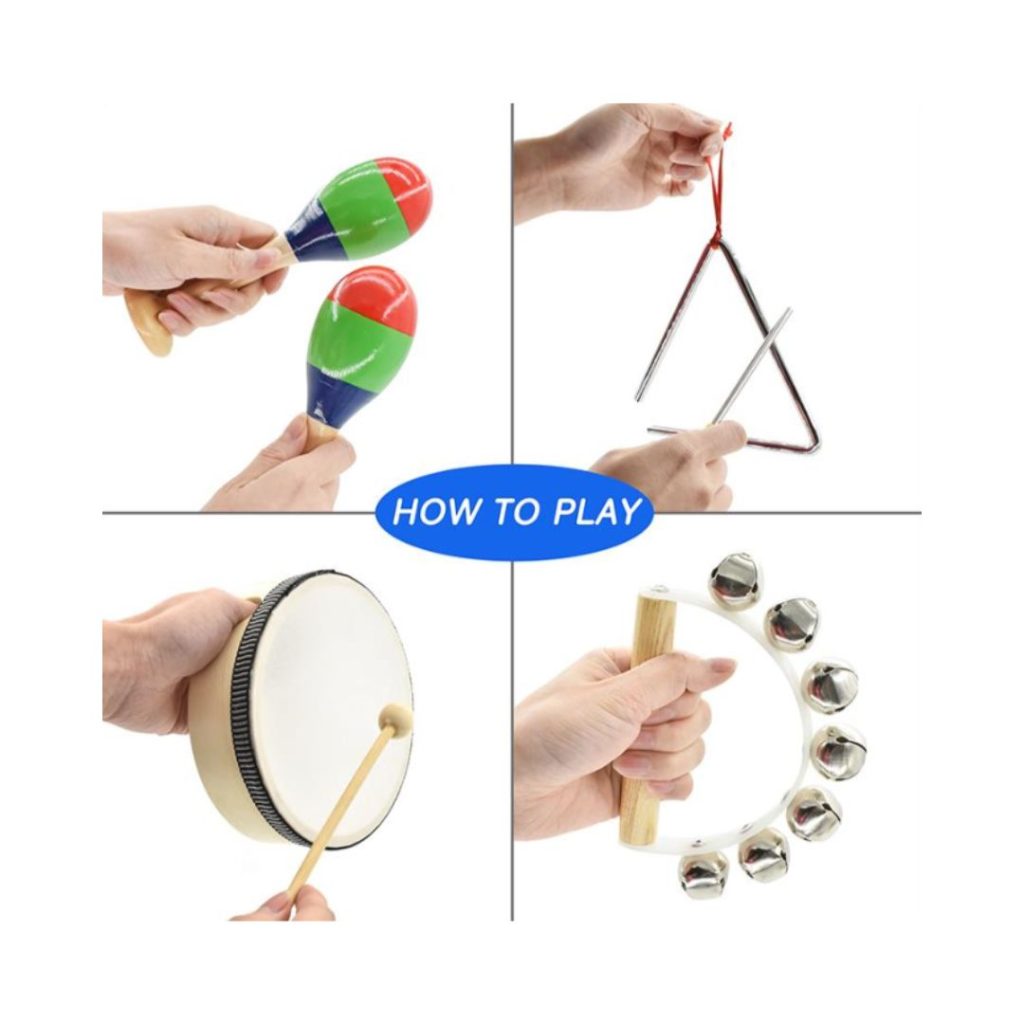 HOW TO PLAY